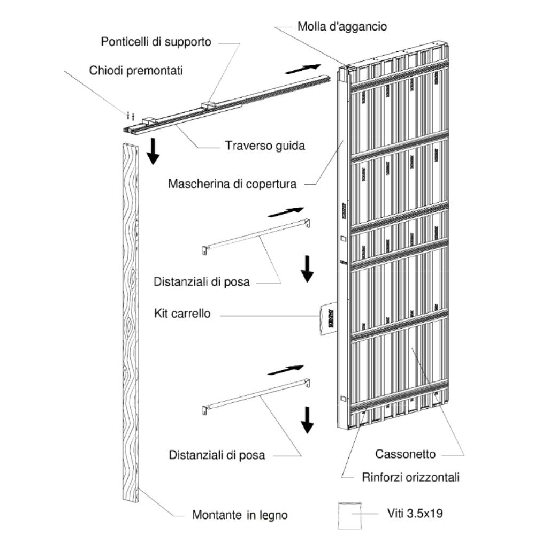 Molla d'aggancio

Ponticelli di supporto

Chiodi premontati

Traverso guida

Mascherina di copertura

Distanziali di posa

Kit carrello

Distanziali di posa

Cassonetto

Rinforzi orizzontali

Montante in legno

Viti 3.5x19