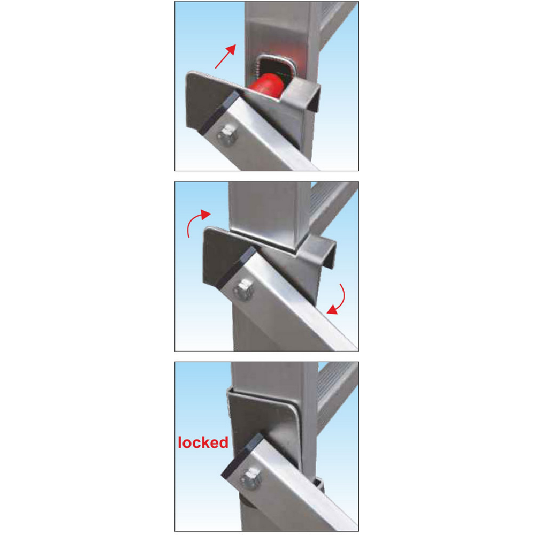 locked