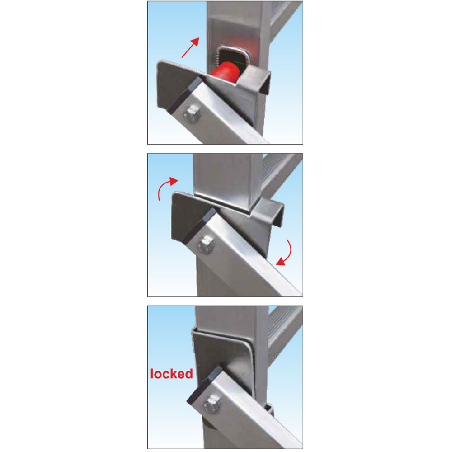 locked