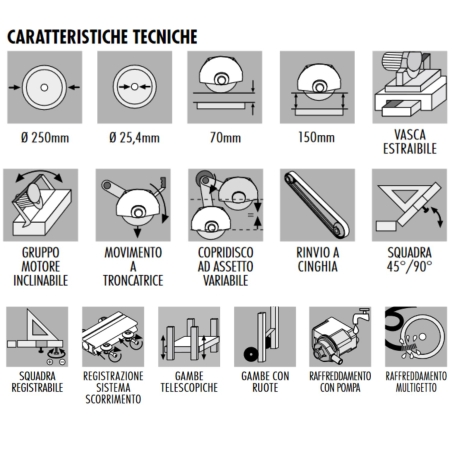 CARATTERISTICHE TECNICHE

Ø 250mm

Ø 25,4mm

70mm

150mm

VASCA ESTRAIBILE

GRUPPO MOTORE INCLINABILE

MOVIMENTO A TRONCATRICE

COPRIDISCO AD ASSETTO VARIABILE

RINVIO A CINGHIA

SQUADRA 45°/90°

SQUADRA REGISTRABILE

REGISTRAZIONE SISTEMA SCORRIMENTO

GAMBE TELESCOPICHE

GAMBE CON RUOTE

RAFFREDDAMENTO CON POMPA

RAFFREDDAMENTO MULTIGETTO