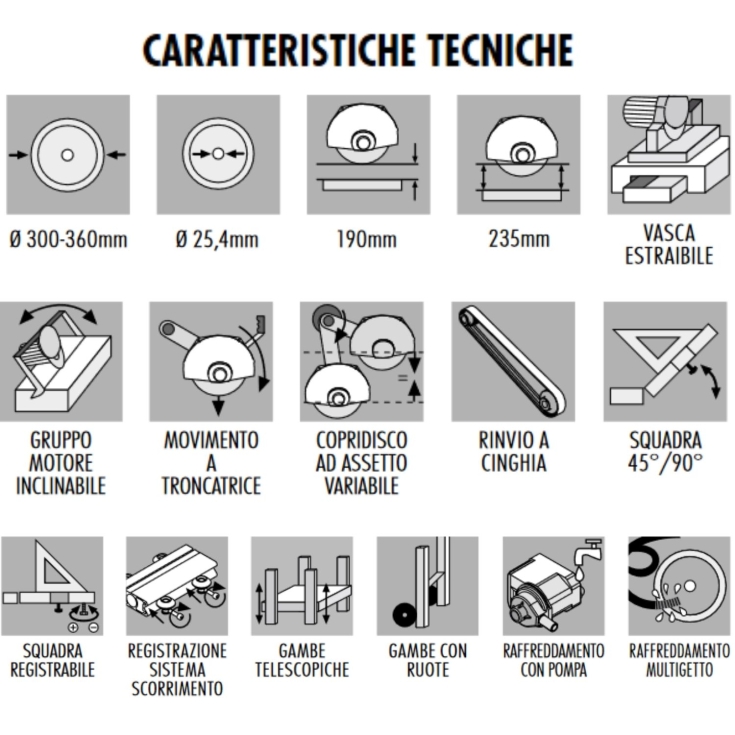 CARATTERISTICHE TECNICHE

Ø 300-360mm

Ø 25,4mm

190mm

235mm

VASCA ESTRAIBILE

GRUPPO MOTORE INCLINABILE

MOVIMENTO A TRONCATRICE

COPRIDISCO AD ASSETTO VARIABILE

RINVIO A CINGHIA

SQUADRA 45°/90°

SQUADRA REGISTRABILE

REGISTRAZIONE SISTEMA SCORRIMENTO

GAMBE TELESCOPICHE

GAMBE CON RUOTE

RAFFREDDAMENTO CON POMPA

RAFFREDDAMENTO MULTIGETTO