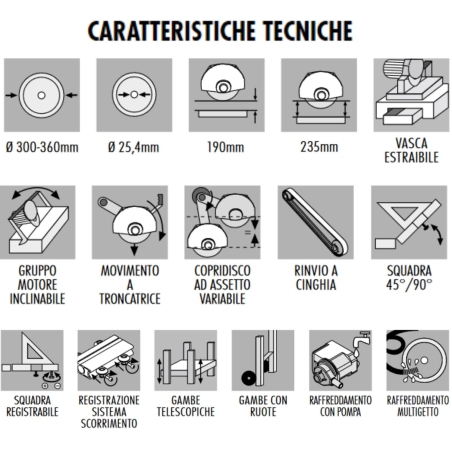 CARATTERISTICHE TECNICHE

Ø 300-360mm

Ø 25,4mm

190mm

235mm

VASCA ESTRAIBILE

GRUPPO MOTORE INCLINABILE

MOVIMENTO A TRONCATRICE

COPRIDISCO AD ASSETTO VARIABILE

RINVIO A CINGHIA

SQUADRA 45°/90°

SQUADRA REGISTRABILE

REGISTRAZIONE SISTEMA SCORRIMENTO

GAMBE TELESCOPICHE

GAMBE CON RUOTE

RAFFREDDAMENTO CON POMPA

RAFFREDDAMENTO MULTIGETTO