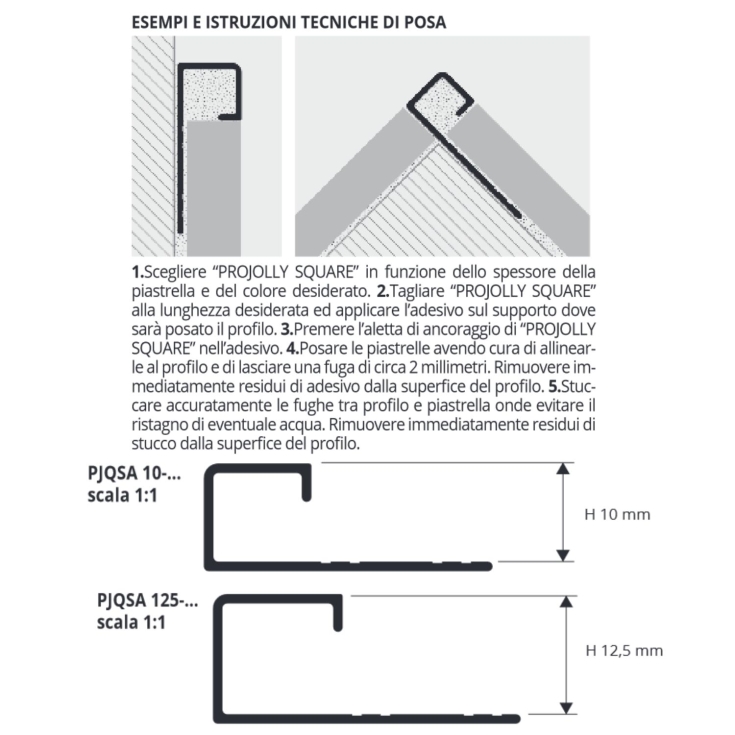 ESEMPI E ISTRUZIONI TECNICHE DI POSA

1.Scegliere “PROJOLLY SQUARE” in funzione dello spessore della piastrella e del colore desiderato. 2.Tagliare “PROJOLLY SQUARE” alla lunghezza desiderata ed applicare l’adesivo sul supporto dove sarà posato il profilo. 3.Premere l’aletta di ancoraggio di “PROJOLLY SQUARE” nell’adesivo. 4.Posare le piastrelle avendo cura di allinearle al profilo e di lasciare una fuga di circa 2 millimetri. Rimuovere immediatamente residui di adesivo dalla superfice del profilo. 5.Stuccare accuratamente le fughe tra profilo e piastrella onde evitare il ristagno di eventuale acqua. Rimuovere immediatamente residui di stucco dalla superfice del profilo.

PJQSA 10-...
scala 1:1

H 10 mm

PJQSA 125-...
scala 1:1

H 12,5 mm