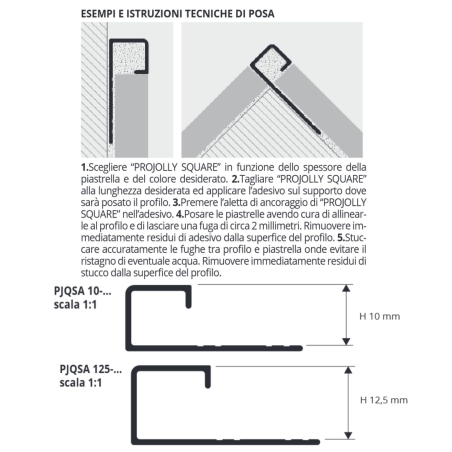 ESEMPI E ISTRUZIONI TECNICHE DI POSA

1.Scegliere "PROJOLLY SQUARE" in funzione dello spessore della piastrella e del colore desiderato. 2.Tagliare "PROJOLLY SQUARE" alla lunghezza desiderata ed applicare l'adesivo sul supporto dove sarà posato il profilo. 3.Premere l'aletta di ancoraggio di "PROJOLLY SQUARE" nell'adesivo. 4.Posare le piastrelle avendo cura di allinearle al profilo e di lasciare una fuga di circa 2 millimetri. Rimuovere immediatamente residui di adesivo dalla superfice del profilo. 5.Stuccare accuratamente le fughe tra profilo e piastrella onde evitare il ristagno di eventuale acqua. Rimuovere immediatamente residui di stucco dalla superfice del profilo.

PJQSA 10-...
scala 1:1

H 10 mm

PJQSA 125-...
scala 1:1

H 12,5 mm