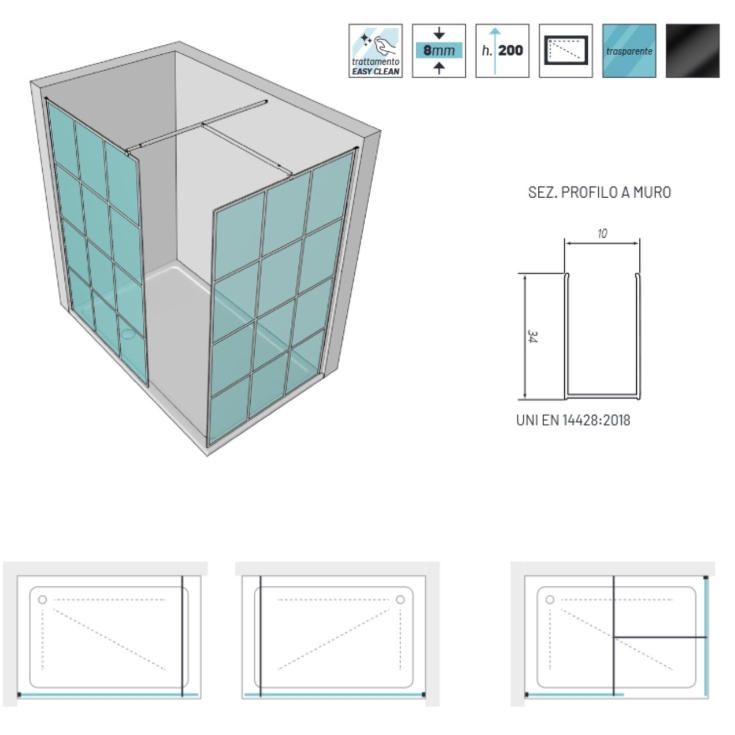 trattamento EASY CLEAN

8mm

h. 200

trasparente

SEZ. PROFILO A MURO

10

34

UNI EN 14428:2018