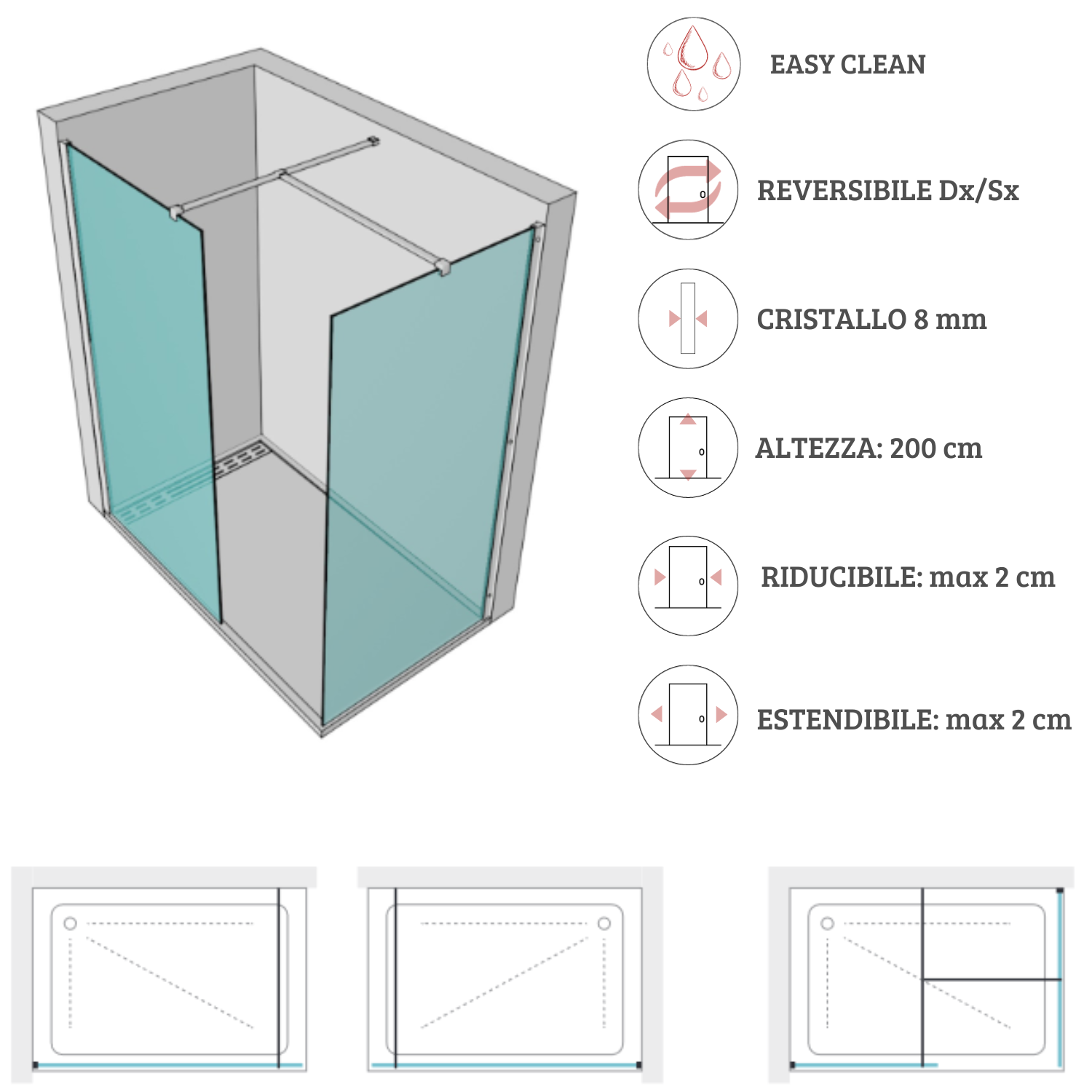 EASY CLEAN

REVERSIBILE Dx/Sx

CRISTALLO 8 mm

ALTEZZA: 200 cm

RIDUCIBILE: max 2 cm

ESTENDIBILE: max 2 cm