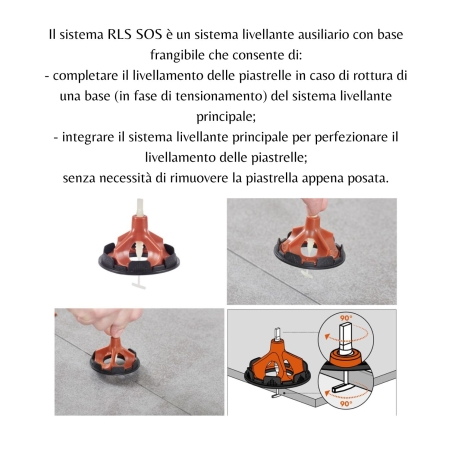 Il sistema RLS SOS è un sistema livellante ausiliario con base frangibile che consente di:
- completare il livellamento delle piastrelle in caso di rottura di una base (in fase di tensionamento) del sistema livellante principale;
- integrare il sistema livellante principale per perfezionare il livellamento delle piastrelle;
senza necessità di rimuovere la piastrella appena posata.

90°

90°