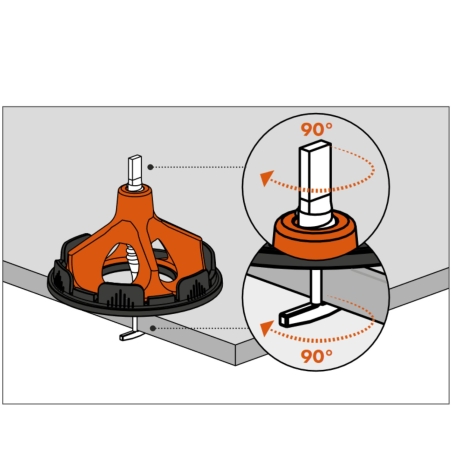 90°

90°