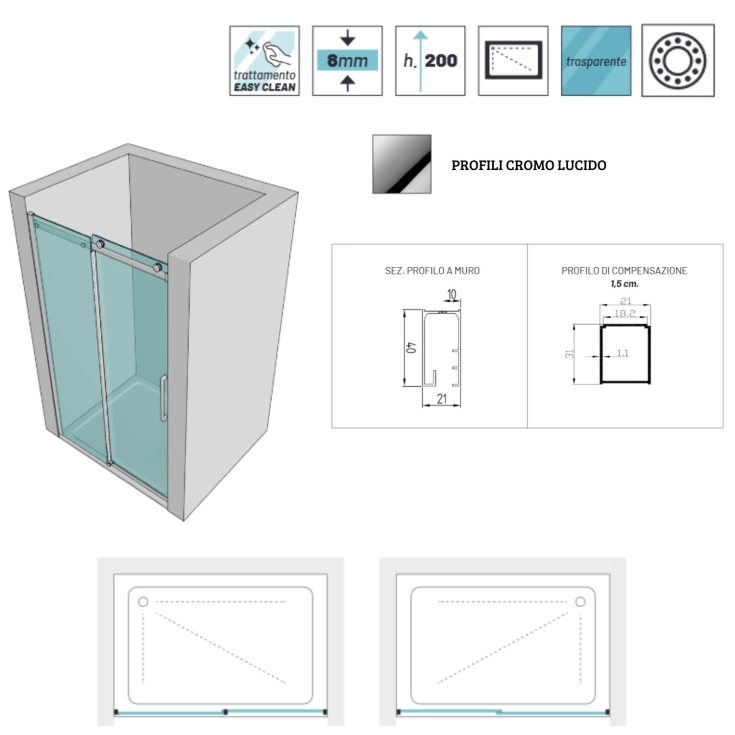 trattamento EASY CLEAN

8mm

h. 200

trasparente

PROFILI CROMO LUCIDO

SEZ. PROFILO A MURO

10

40

21

PROFILO DI COMPENSAZIONE

1,5 cm.

21

18.2

31

1.1