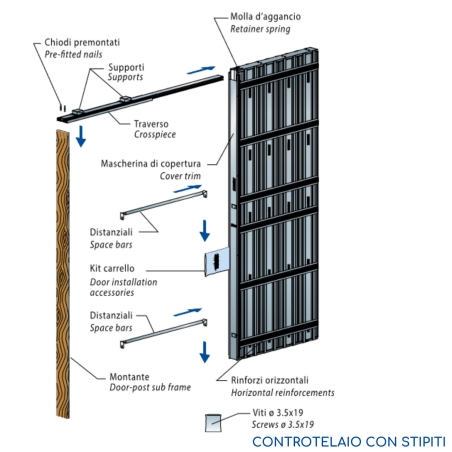 Molla d'aggancio
Retainer spring

Chiodi premontati
Pre-fitted nails

Supporti
Supports

Traverso
Crosspiece

Mascherina di copertura
Cover trim

Distanziali
Space bars

Kit carrello
Door installation accessories

Distanziali
Space bars

Montante
Door-post sub frame

Rinforzi orizzontali
Horizontal reinforcements

Viti ø 3.5x19
Screws ø 3.5x19

CONTROTELAIO CON STIPITI