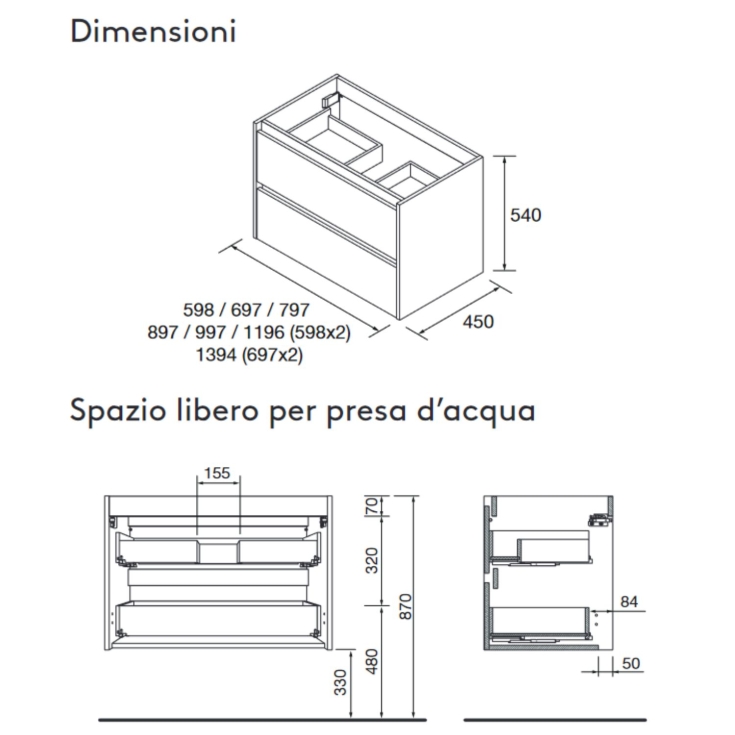 Dimensioni

540

598 / 697 / 797
897 / 997 / 1196 (598x2)
1394 (697x2)

450

Spazio libero per presa d'acqua

155

70

320

870

480

330

84

50