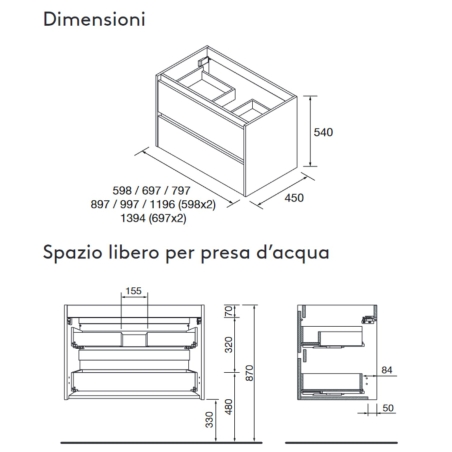 Dimensioni

540

598 / 697 / 797
897 / 997 / 1196 (598x2)
1394 (697x2)

450

Spazio libero per presa d'acqua

155

70

320

870

480

330

84

50