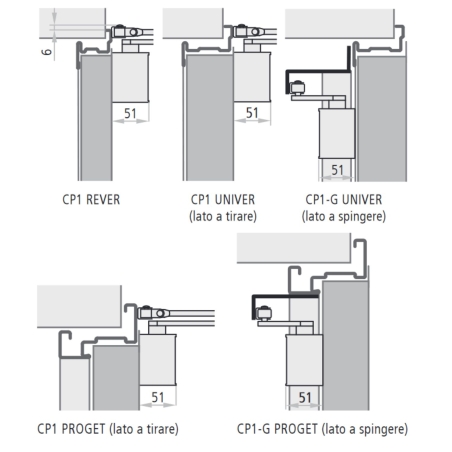 6

51

CP1 REVER

51

CP1 UNIVER
(lato a tirare)

51

CP1-G UNIVER
(lato a spingere)

51

CP1 PROGET (lato a tirare)

51

CP1-G PROGET (lato a spingere)