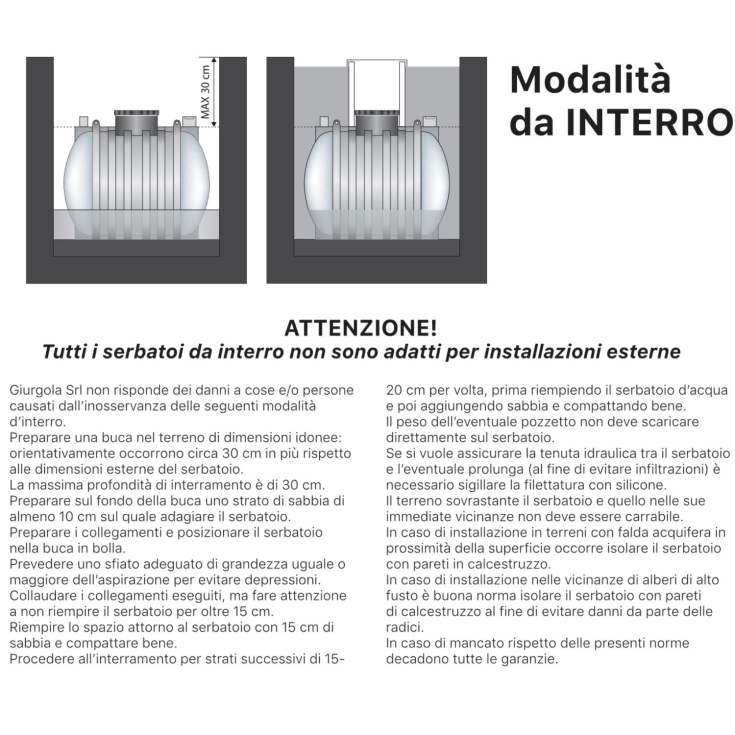 MAX 30 cm

Modalità da INTERRO

ATTENZIONE!
Tutti i serbatoi da interro non sono adatti per installazioni esterne

Giurgola Srl non risponde dei danni a cose e/o persone causati dall'inosservanza delle seguenti modalità d'interro.
Preparare una buca nel terreno di dimensioni idonee: orientativamente occorrono circa 30 cm in più rispetto alle dimensioni esterne del serbatoio.
La massima profondità di interramento è di 30 cm.
Preparare sul fondo della buca uno strato di sabbia di almeno 10 cm sul quale adagiare il serbatoio.
Preparare i collegamenti e posizionare il serbatoio nella buca in bolla.
Prevedere uno sfiato adeguato di grandezza uguale o maggiore dell'aspirazione per evitare depressioni.
Collaudare i collegamenti eseguiti, ma fare attenzione a non riempire il serbatoio per oltre 15 cm.
Riempire lo spazio attorno al serbatoio con 15 cm di sabbia e compattare bene.
Procedere all'interramento per strati successivi di 15-20 cm per volta, prima riempiendo il serbatoio d'acqua e poi aggiungendo sabbia e compattando bene.
Il peso dell'eventuale pozzetto non deve scaricare direttamente sul serbatoio.
Se si vuole assicurare la tenuta idraulica tra il serbatoio e l'eventuale prolunga (al fine di evitare infiltrazioni) è necessario sigillare la filettatura con silicone.
Il terreno sovrastante il serbatoio e quello nelle sue immediate vicinanze non deve essere carrabile.
In caso di installazione in terreni con falda acquifera in prossimità della superficie occorre isolare il serbatoio con pareti in calcestruzzo.
In caso di installazione nelle vicinanze di alberi di alto fusto è buona norma isolare il serbatoio con pareti di calcestruzzo al fine di evitare danni da parte delle radici.
In caso di mancato rispetto delle presenti norme decadono tutte le garanzie.