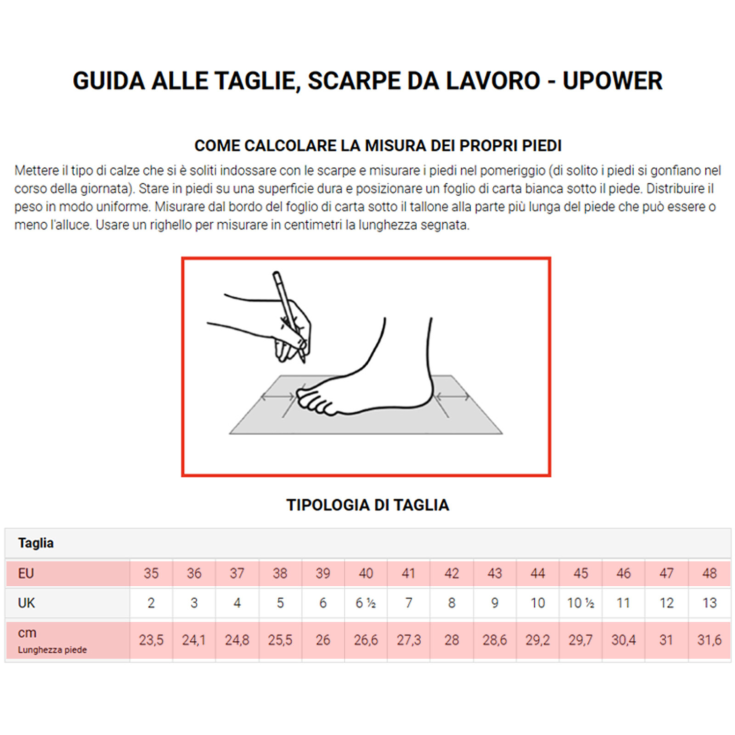 GUIDA ALLE TAGLIE, SCARPE DA LAVORO - UPOWER

COME CALCOLARE LA MISURA DEI PROPRI PIEDI

Mettere il tipo di calze che si è soliti indossare con le scarpe e misurare i piedi nel pomeriggio (di solito i piedi si gonfiano nel corso della giornata). Stare in piedi su una superficie dura e posizionare un foglio di carta bianca sotto il piede. Distribuire il peso in modo uniforme. Misurare dal bordo del foglio di carta sotto il tallone alla parte più lunga del piede che può essere o meno l'alluce. Usare un righello per misurare in centimetri la lunghezza segnata.

TIPOLOGIA DI TAGLIA

| Taglia | | | | | | | | | | | | | | |
|---|---|---|---|---|---|---|---|---|---|---|---|---|---|---|
| EU | 35 | 36 | 37 | 38 | 39 | 40 | 41 | 42 | 43 | 44 | 45 | 46 | 47 | 48 |
| UK | 2 | 3 | 4 | 5 | 6 | 6 ½ | 7 | 8 | 9 | 10 | 10 ½ | 11 | 12 | 13 |
| cm Lunghezza piede | 23,5 | 24,1 | 24,8 | 25,5 | 26 | 26,6 | 27,3 | 28 | 28,6 | 29,2 | 29,7 | 30,4 | 31 | 31,6 |