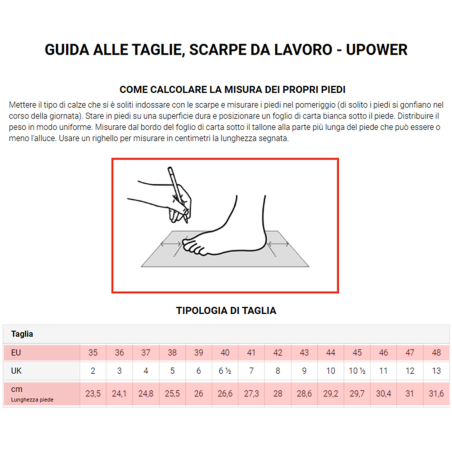 GUIDA ALLE TAGLIE, SCARPE DA LAVORO - UPOWER

COME CALCOLARE LA MISURA DEI PROPRI PIEDI

Mettere il tipo di calze che si è soliti indossare con le scarpe e misurare i piedi nel pomeriggio (di solito i piedi si gonfiano nel corso della giornata). Stare in piedi su una superficie dura e posizionare un foglio di carta bianca sotto il piede. Distribuire il peso in modo uniforme. Misurare dal bordo del foglio di carta sotto il tallone alla parte più lunga del piede che può essere o meno l'alluce. Usare un righello per misurare in centimetri la lunghezza segnata.

TIPOLOGIA DI TAGLIA

| Taglia | | | | | | | | | | | | | | |
|---|---|---|---|---|---|---|---|---|---|---|---|---|---|---|
| EU | 35 | 36 | 37 | 38 | 39 | 40 | 41 | 42 | 43 | 44 | 45 | 46 | 47 | 48 |
| UK | 2 | 3 | 4 | 5 | 6 | 6 ½ | 7 | 8 | 9 | 10 | 10 ½ | 11 | 12 | 13 |
| cm Lunghezza piede | 23,5 | 24,1 | 24,8 | 25,5 | 26 | 26,6 | 27,3 | 28 | 28,6 | 29,2 | 29,7 | 30,4 | 31 | 31,6 |