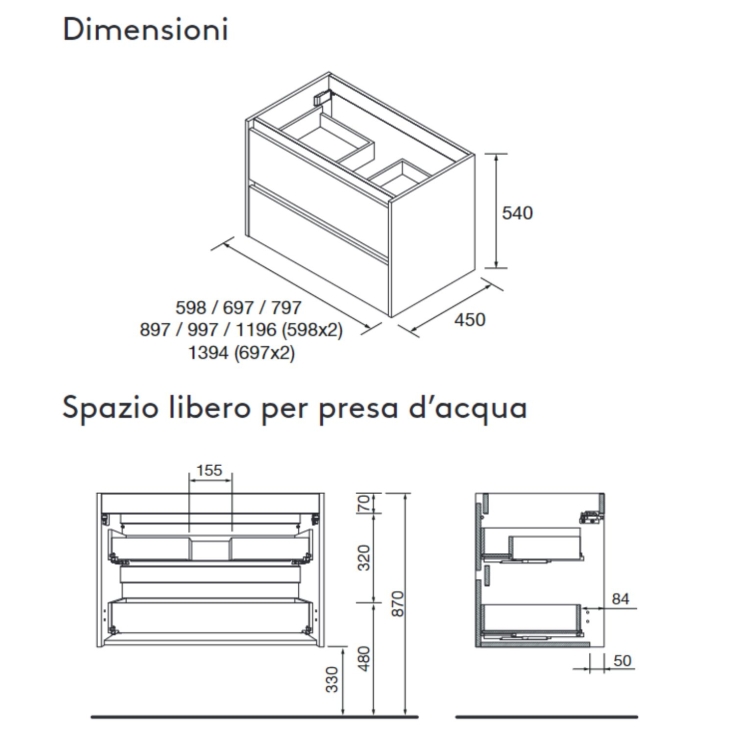 Dimensioni

540

598 / 697 / 797
897 / 997 / 1196 (598x2)
1394 (697x2)

450

Spazio libero per presa d'acqua

155

70

320

870

480

330

84

50