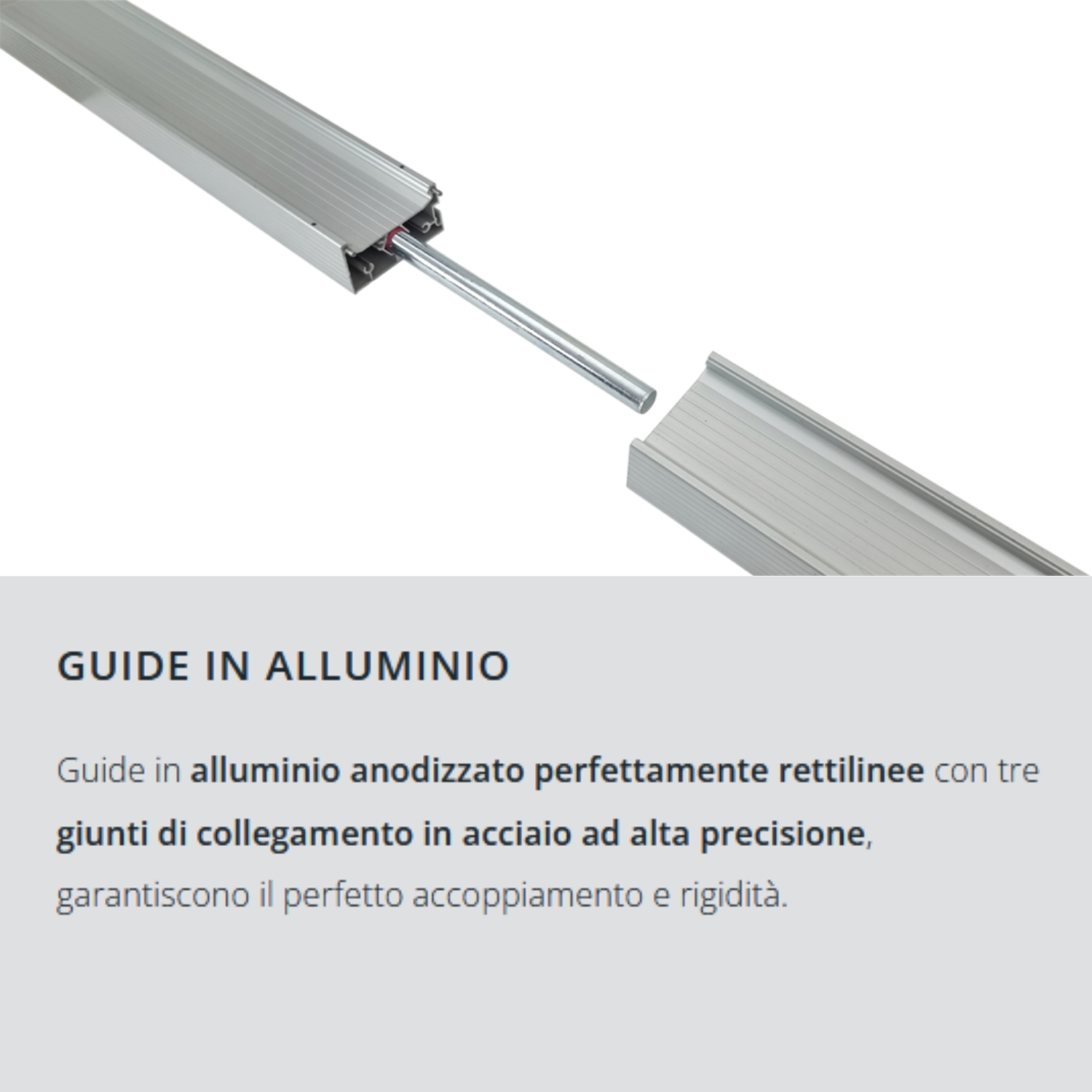 GUIDE IN ALLUMINIO

Guide in alluminio anodizzato perfettamente rettilinee con tre giunti di collegamento in acciaio ad alta precisione, garantiscono il perfetto accoppiamento e rigidità.