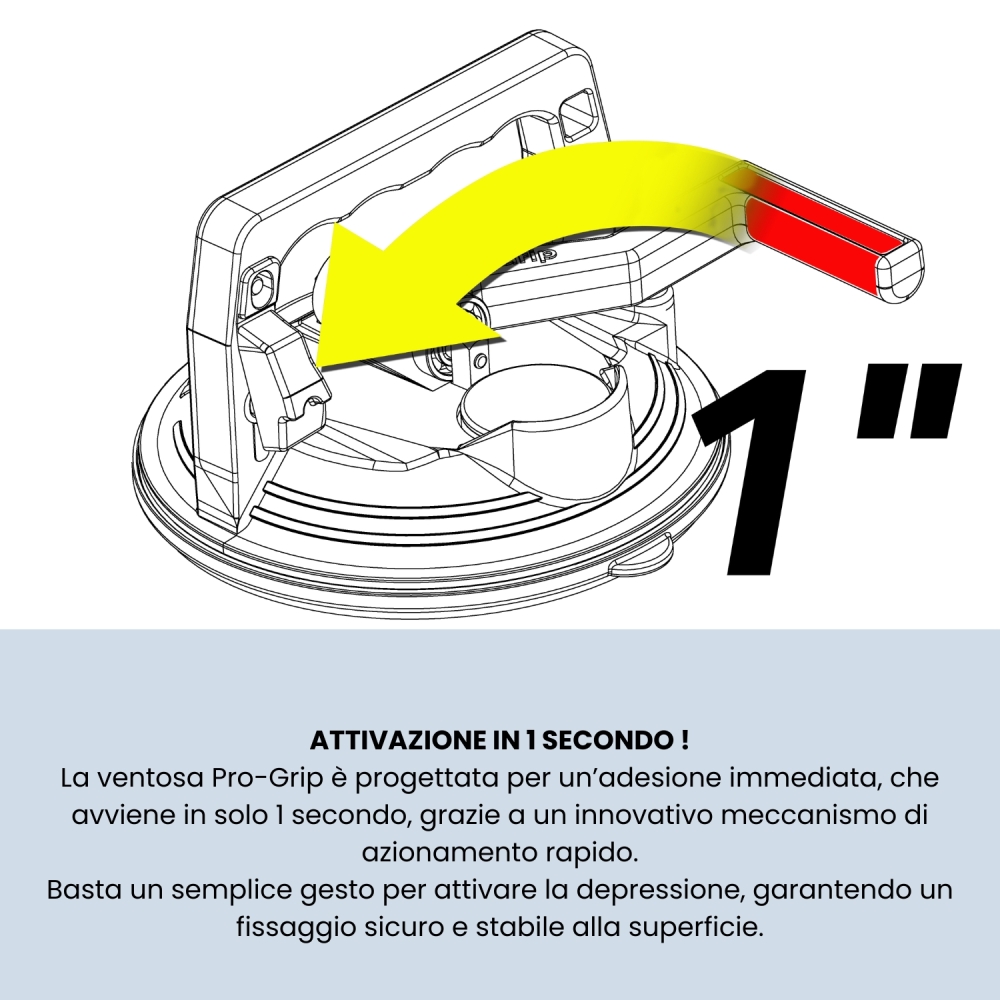 1"

ATTIVAZIONE IN 1 SECONDO !
La ventosa Pro-Grip è progettata per un'adesione immediata, che avviene in solo 1 secondo, grazie a un innovativo meccanismo di azionamento rapido.
Basta un semplice gesto per attivare la depressione, garantendo un fissaggio sicuro e stabile alla superficie.