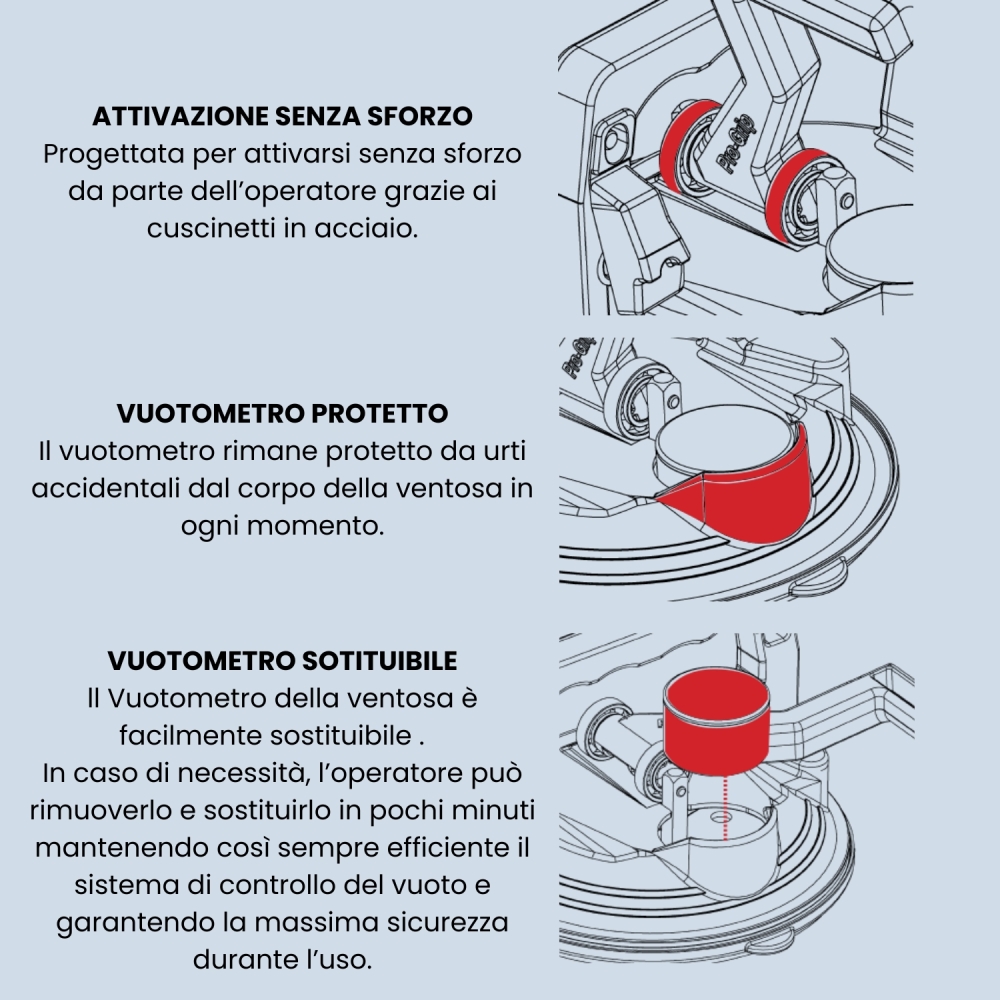 ATTIVAZIONE SENZA SFORZO
Progettata per attivarsi senza sforzo da parte dell'operatore grazie ai cuscinetti in acciaio.

Pro-Grip

VUOTOMETRO PROTETTO
Il vuotometro rimane protetto da urti accidentali dal corpo della ventosa in ogni momento.

Pro-Grip

VUOTOMETRO SOTITUIBILE
Il Vuotometro della ventosa è facilmente sostituibile .
In caso di necessità, l'operatore può rimuoverlo e sostituirlo in pochi minuti mantenendo così sempre efficiente il sistema di controllo del vuoto e garantendo la massima sicurezza durante l'uso.